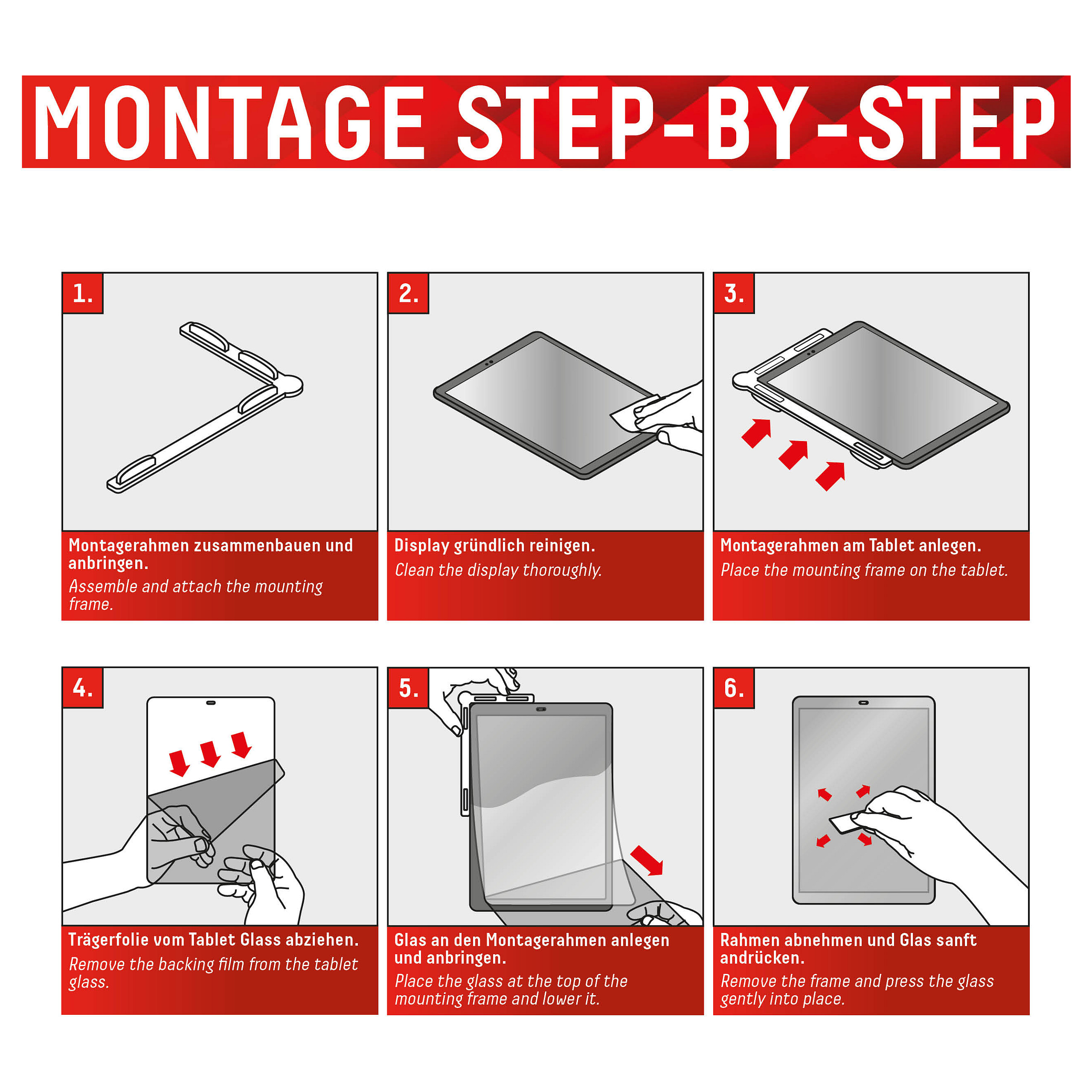 MONTAGE STEP-BY-STEP

1.

Montagerahmen zusammenbauen und anbringen.
Assemble and attach the mounting frame.

2.

Display gründlich reinigen.
Clean the display thoroughly.

3.

Montagerahmen am Tablet anlegen.
Place the mounting frame on the tablet.

4.

Trägerfolie vom Tablet Glass abziehen.
Remove the backing film from the tablet glass.

5.

Glas an den Montagerahmen anlegen und anbringen.
Place the glass at the top of the mounting frame and lower it.

6.

Rahmen abnehmen und Glas sanft andrücken.
Remove the frame and press the glass gently into place.