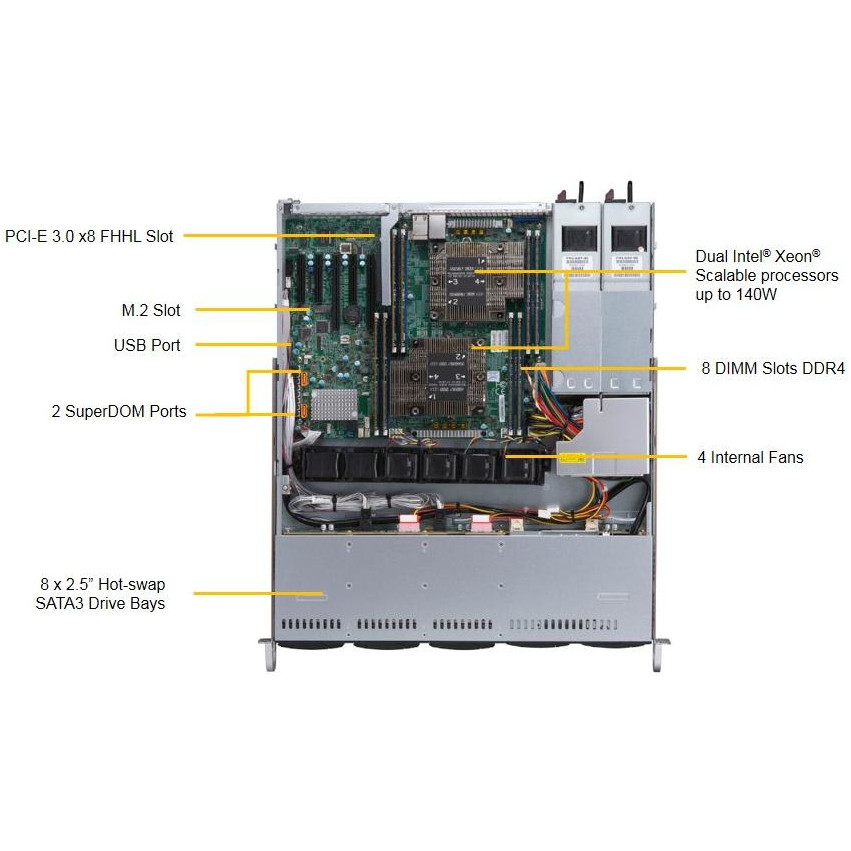 PCI-E 3.0 x8 FHHL Slot

M.2 Slot

USB Port

2 SuperDOM Ports

8 x 2.5" Hot-swap SATA3 Drive Bays

Dual Intel® Xeon® Scalable processors up to 140W

8 DIMM Slots DDR4

4 Internal Fans