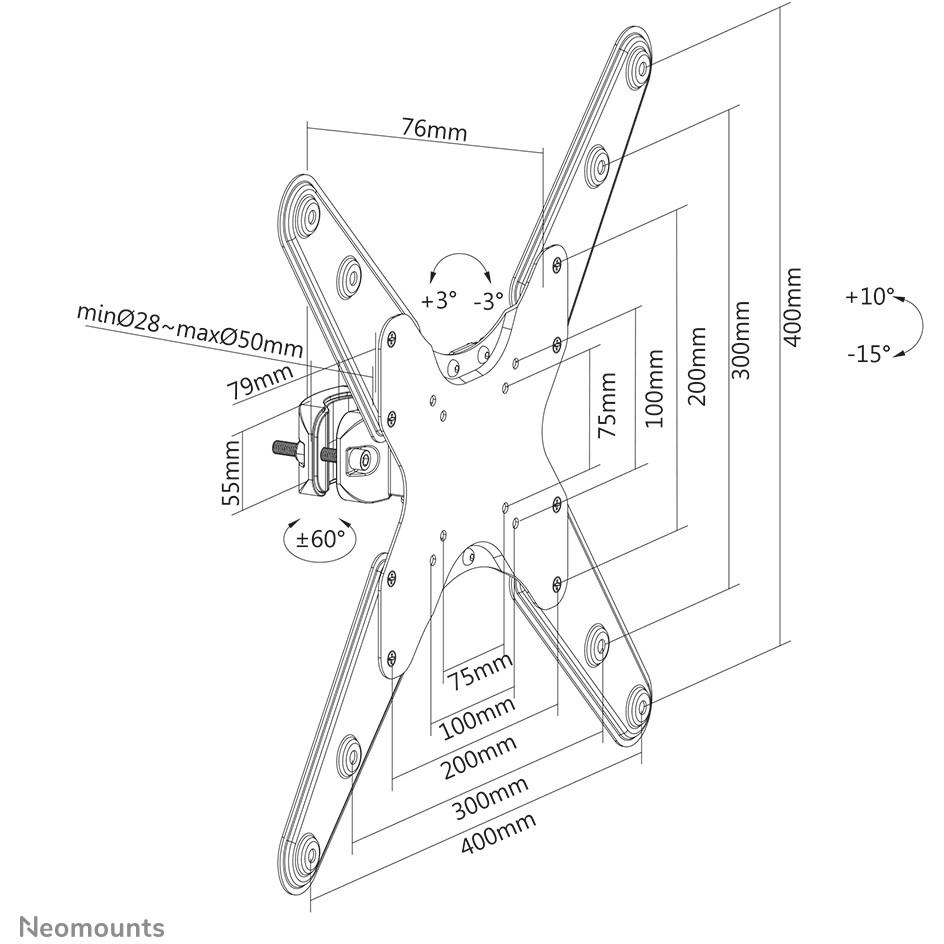 76mm

+3° -3°

minØ28~maxØ50mm

79mm

55mm

±60°

75mm

100mm

200mm

300mm

400mm

+10°

-15°

75mm

100mm

200mm

300mm

400mm

Neomounts